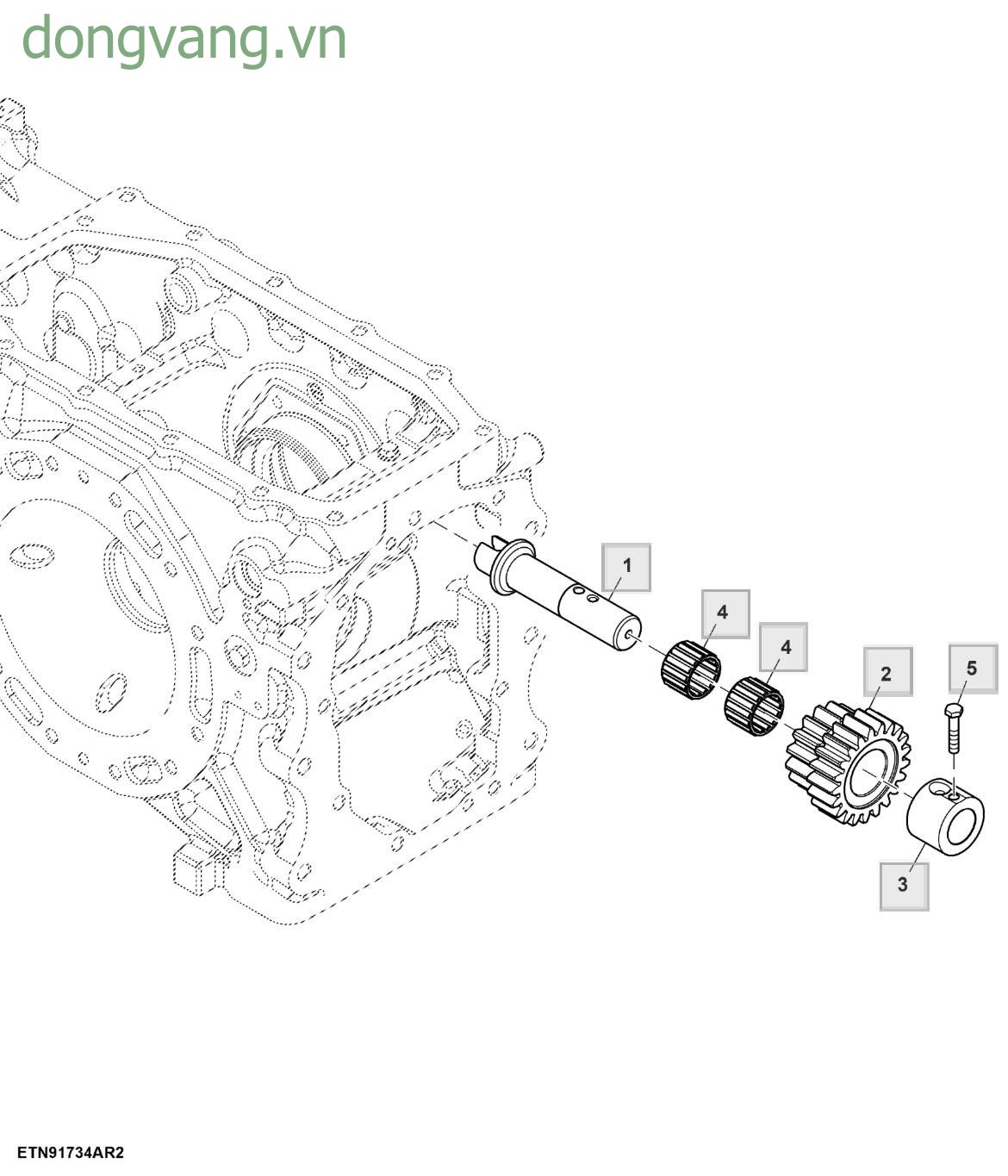 dongvang.vn

1

4

4

2

5

3

ETN91734AR2